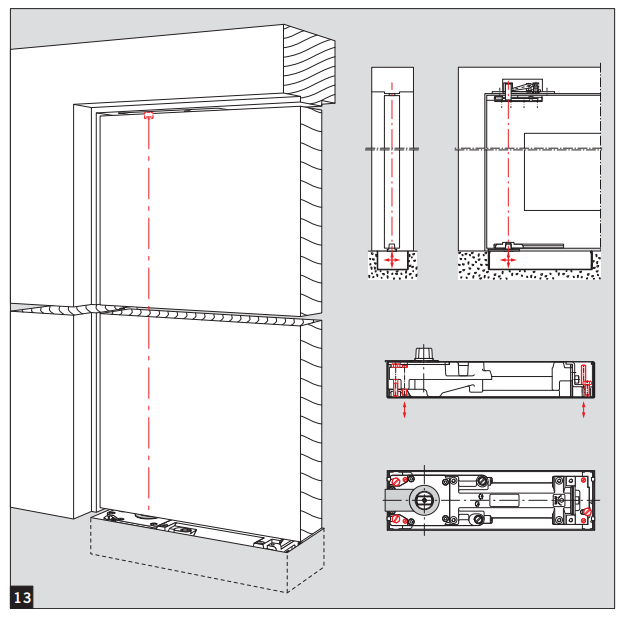 13