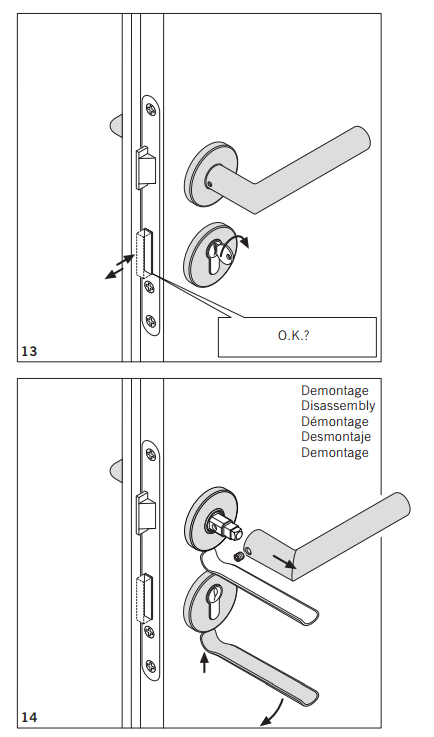 O.K.?

13

Demontage
Disassembly
Démontage
Desmontaje
Demontage

14